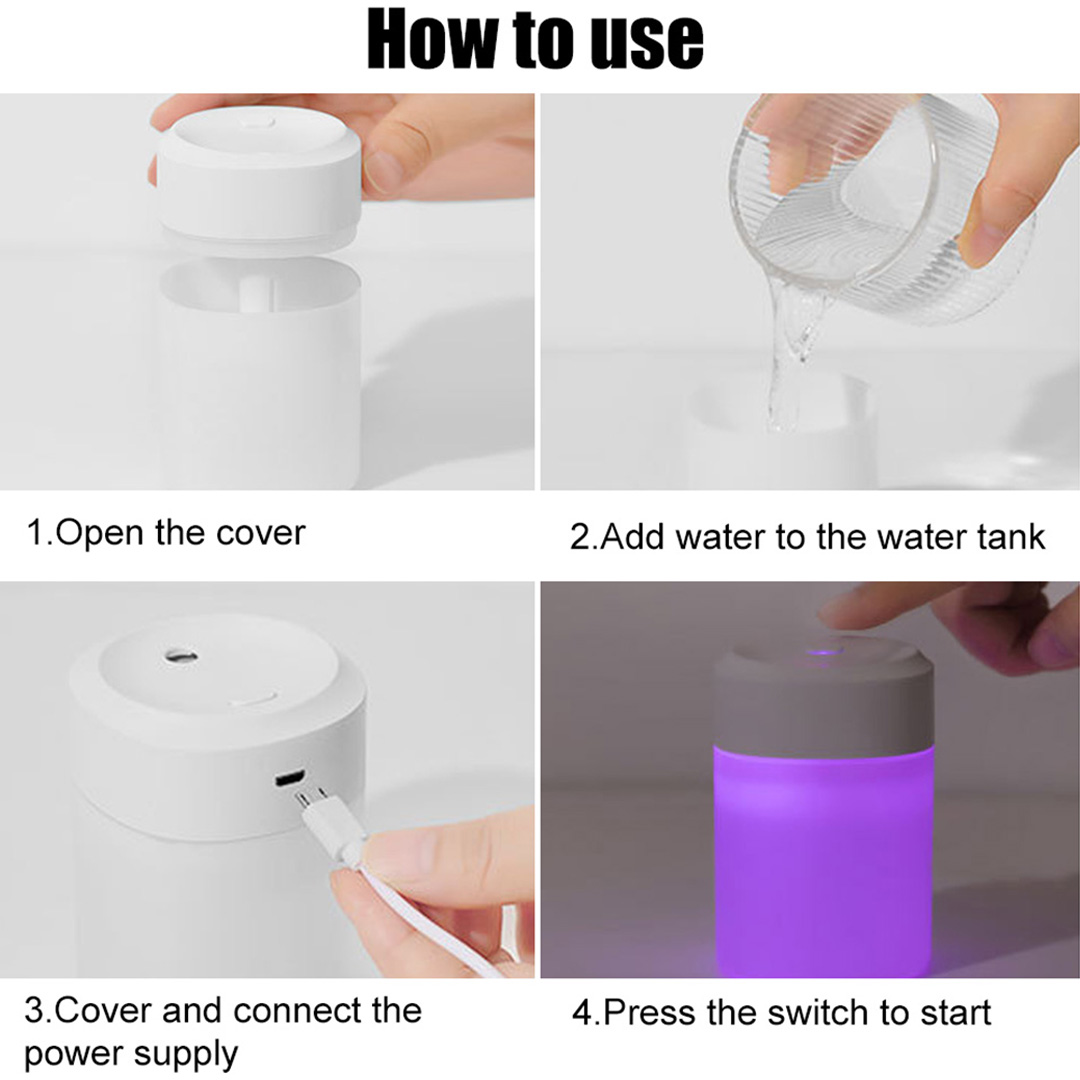 How to use

1.Open the cover

2.Add water to the water tank

3.Cover and connect the power supply

4.Press the switch to start