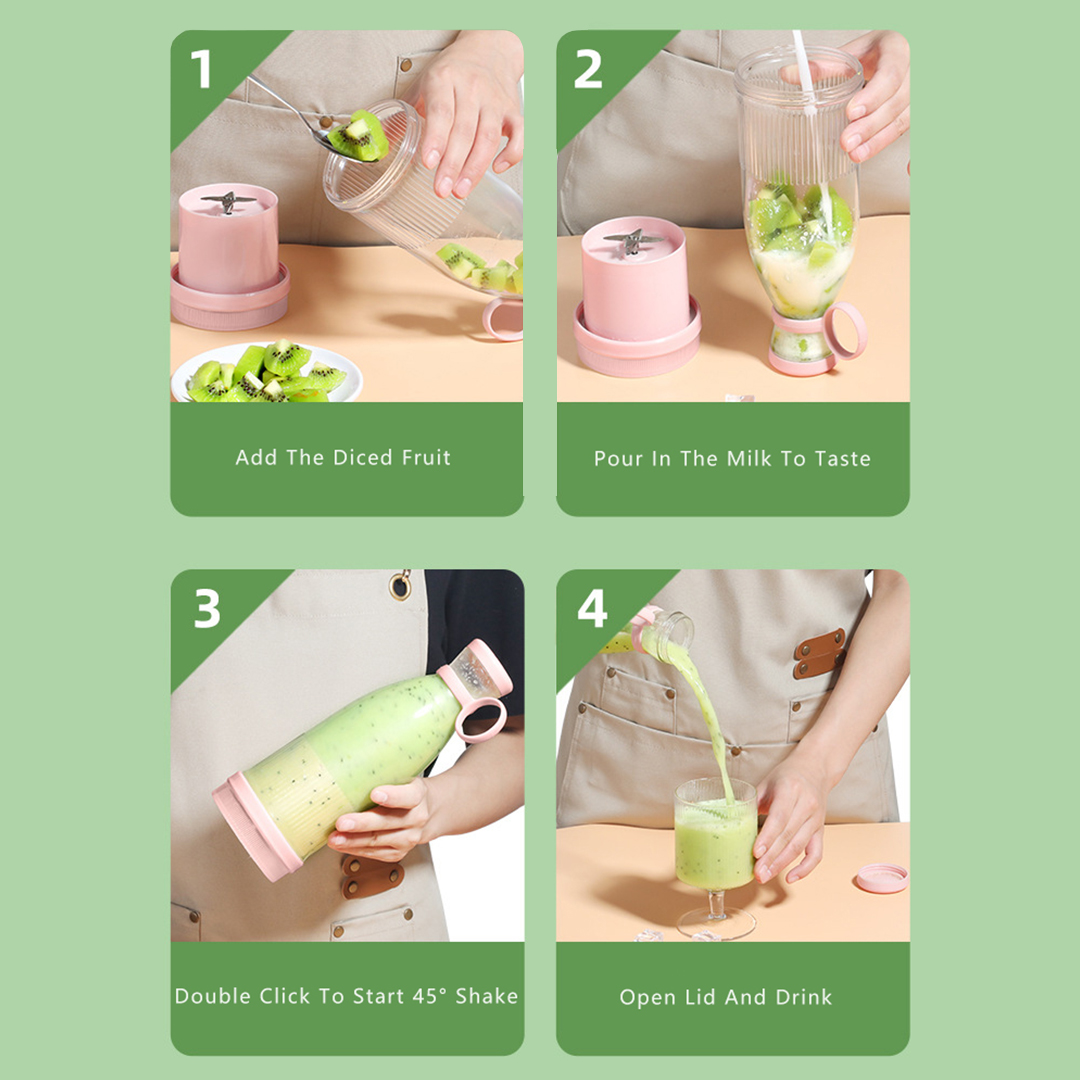 1

Add The Diced Fruit

2

Pour In The Milk To Taste

3

Double Click To Start 45° Shake

4

Open Lid And Drink