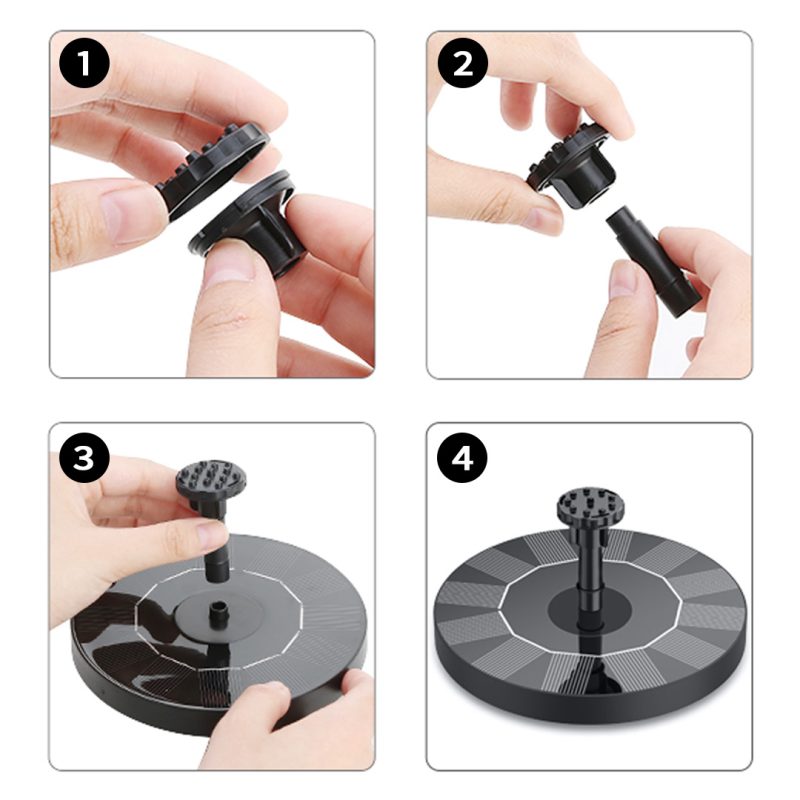 1

2

3

4