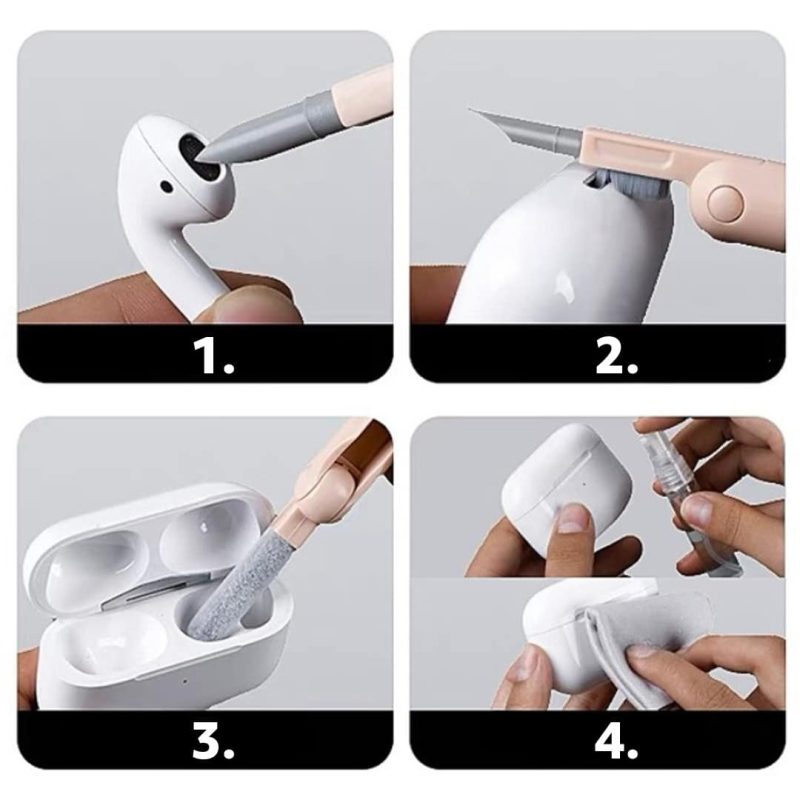 1.

2.

3.

4.